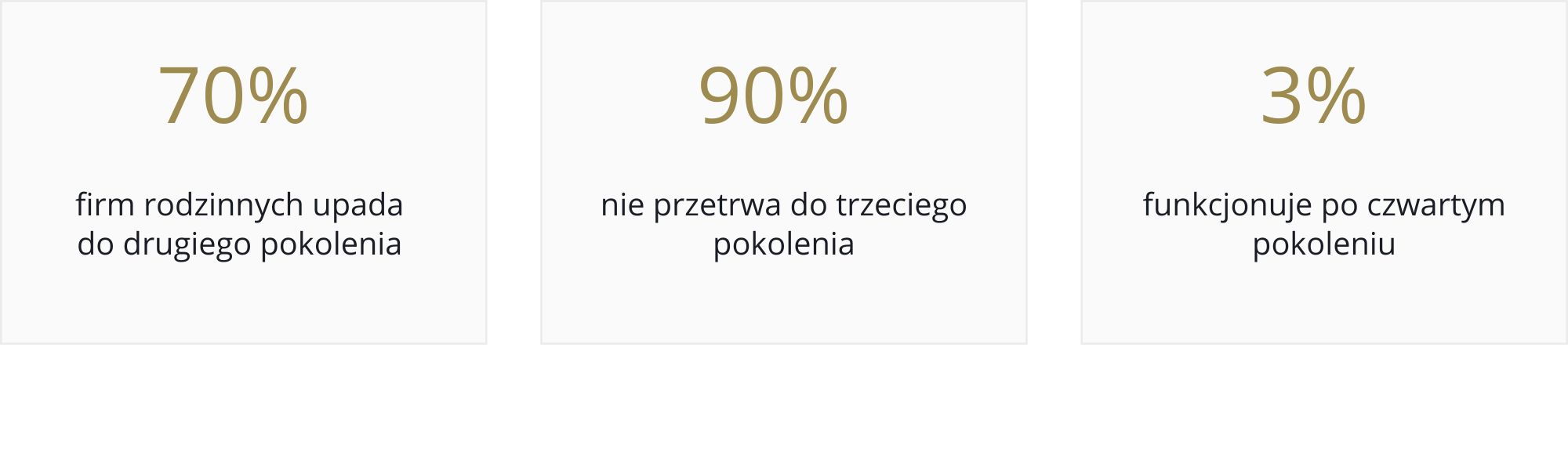 70%

firm rodzinnych upada do drugiego pokolenia

90%

nie przetrwa do trzeciego pokolenia

3%

funkcjonuje po czwartym pokoleniu